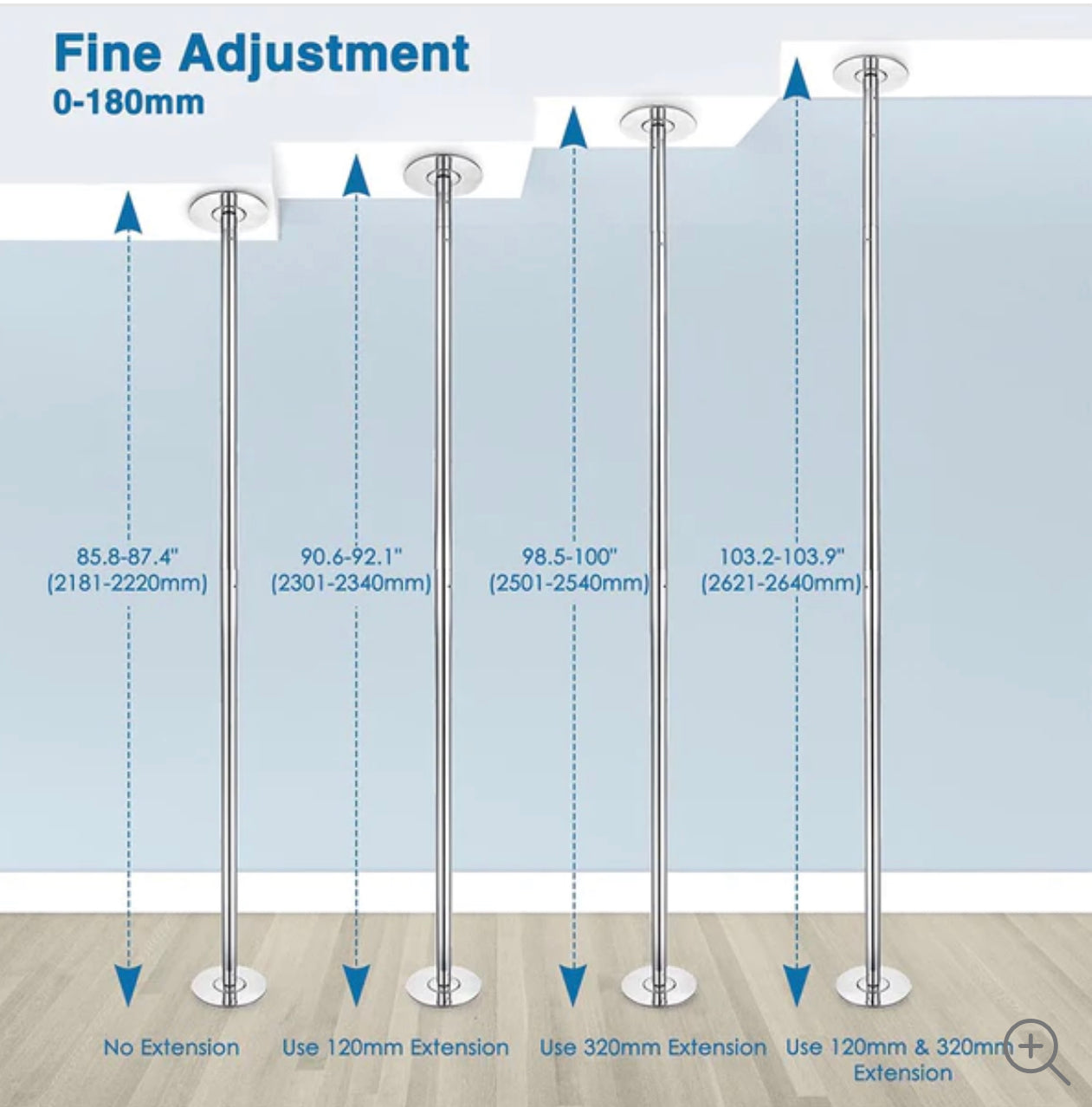 Fine Adjustment
0-180mm

85.8-87.4"
(2181-2220mm)

90.6-92.1"
(2301-2340mm)

98.5-100"
(2501-2540mm)

103.2-103.9"
(2621-2640mm)

No Extension

Use 120mm Extension

Use 320mm Extension

Use 120mm & 320mm Extension